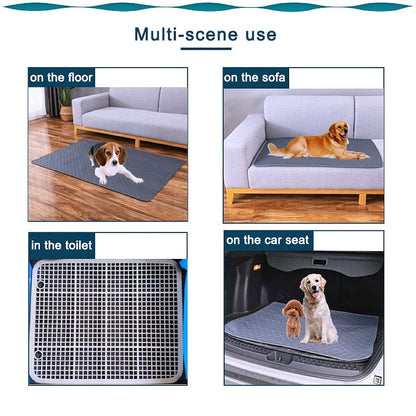 Multi-scene use

on the floor

on the sofa

in the toilet

on the car seat