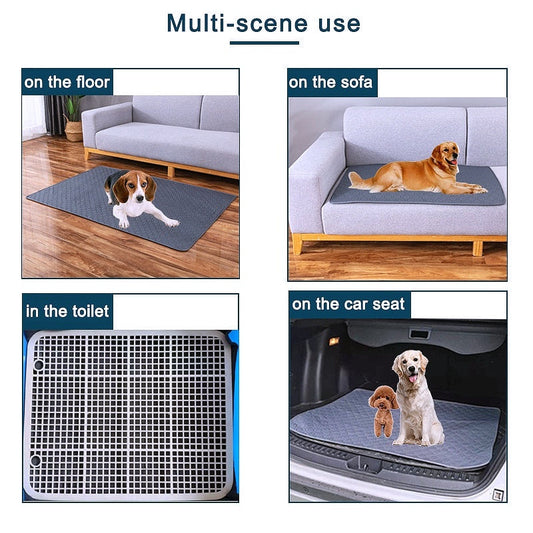 Multi-scene use

on the floor

on the sofa

in the toilet

on the car seat