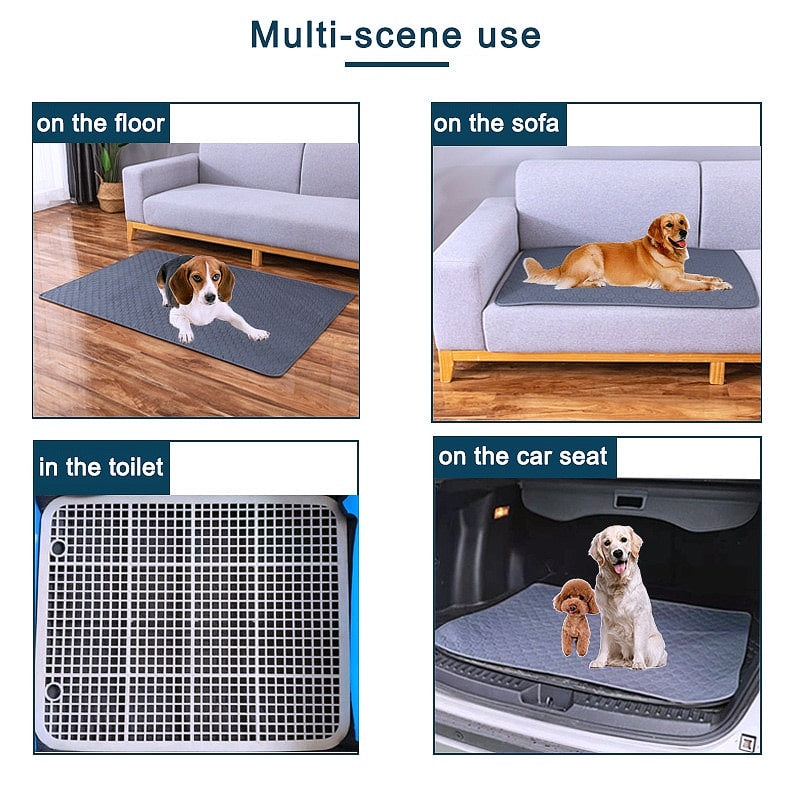 Multi-scene use

on the floor

on the sofa

in the toilet

on the car seat