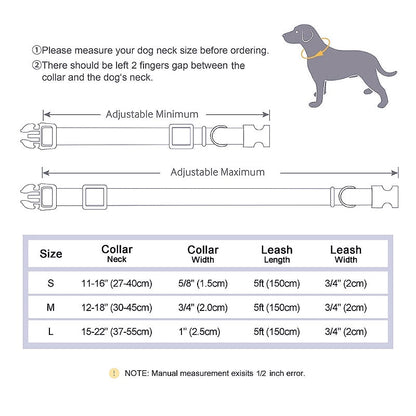 ①Please measure your dog neck size before ordering.
②There should be left 2 fingers gap between the collar and the dog's neck.

Adjustable Minimum

Adjustable Maximum

| Size | Collar Neck | Collar Width | Leash Length | Leash Width |
|---|---|---|---|---|
| S | 11-16" (27-40cm) | 5/8" (1.5cm) | 5ft (150cm) | 3/4" (2cm) |
| M | 12-18" (30-45cm) | 3/4" (2.0cm) | 5ft (150cm) | 3/4" (2cm) |
| L | 15-22" (37-55cm) | 1" (2.5cm) | 5ft (150cm) | 3/4" (2cm) |

! NOTE: Manual measurement exisits 1/2 inch error.