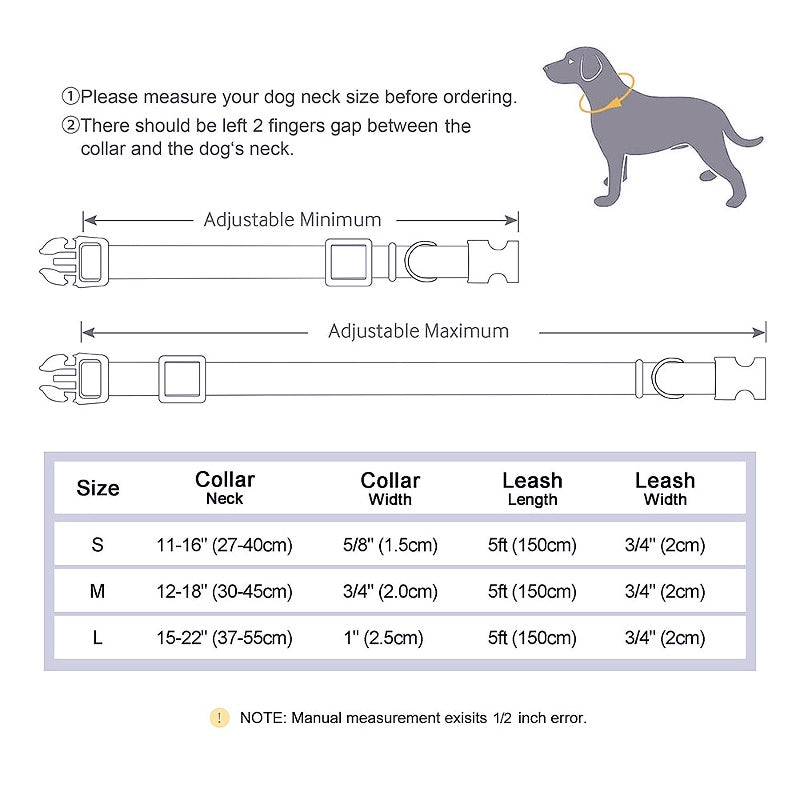 ①Please measure your dog neck size before ordering.
②There should be left 2 fingers gap between the collar and the dog's neck.

Adjustable Minimum

Adjustable Maximum

| Size | Collar Neck | Collar Width | Leash Length | Leash Width |
|---|---|---|---|---|
| S | 11-16" (27-40cm) | 5/8" (1.5cm) | 5ft (150cm) | 3/4" (2cm) |
| M | 12-18" (30-45cm) | 3/4" (2.0cm) | 5ft (150cm) | 3/4" (2cm) |
| L | 15-22" (37-55cm) | 1" (2.5cm) | 5ft (150cm) | 3/4" (2cm) |

! NOTE: Manual measurement exisits 1/2 inch error.