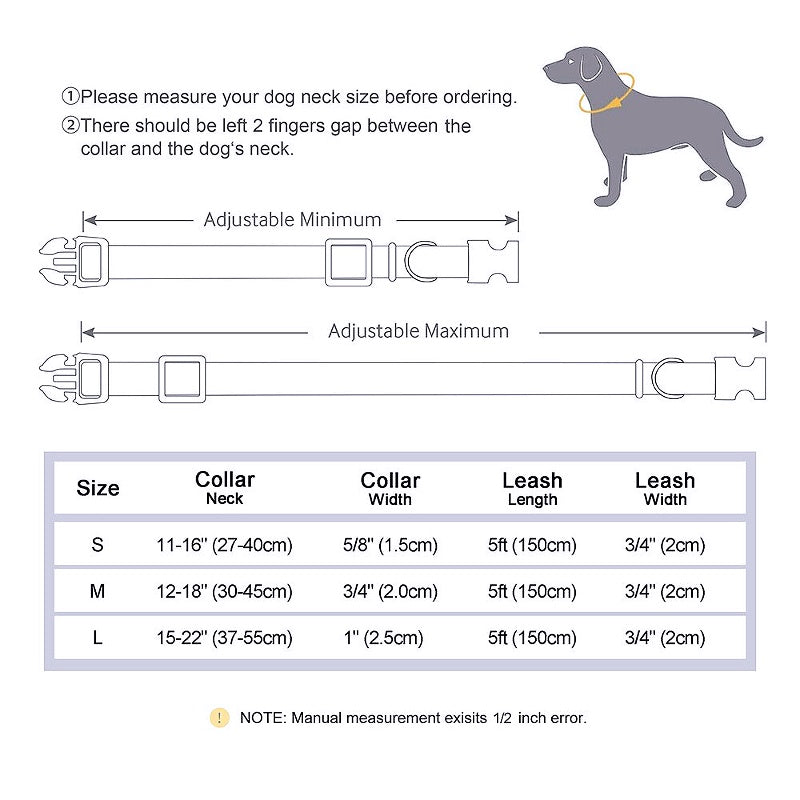 ①Please measure your dog neck size before ordering.
②There should be left 2 fingers gap between the collar and the dog's neck.

Adjustable Minimum

Adjustable Maximum

| Size | Collar Neck | Collar Width | Leash Length | Leash Width |
|---|---|---|---|---|
| S | 11-16" (27-40cm) | 5/8" (1.5cm) | 5ft (150cm) | 3/4" (2cm) |
| M | 12-18" (30-45cm) | 3/4" (2.0cm) | 5ft (150cm) | 3/4" (2cm) |
| L | 15-22" (37-55cm) | 1" (2.5cm) | 5ft (150cm) | 3/4" (2cm) |

! NOTE: Manual measurement exisits 1/2 inch error.